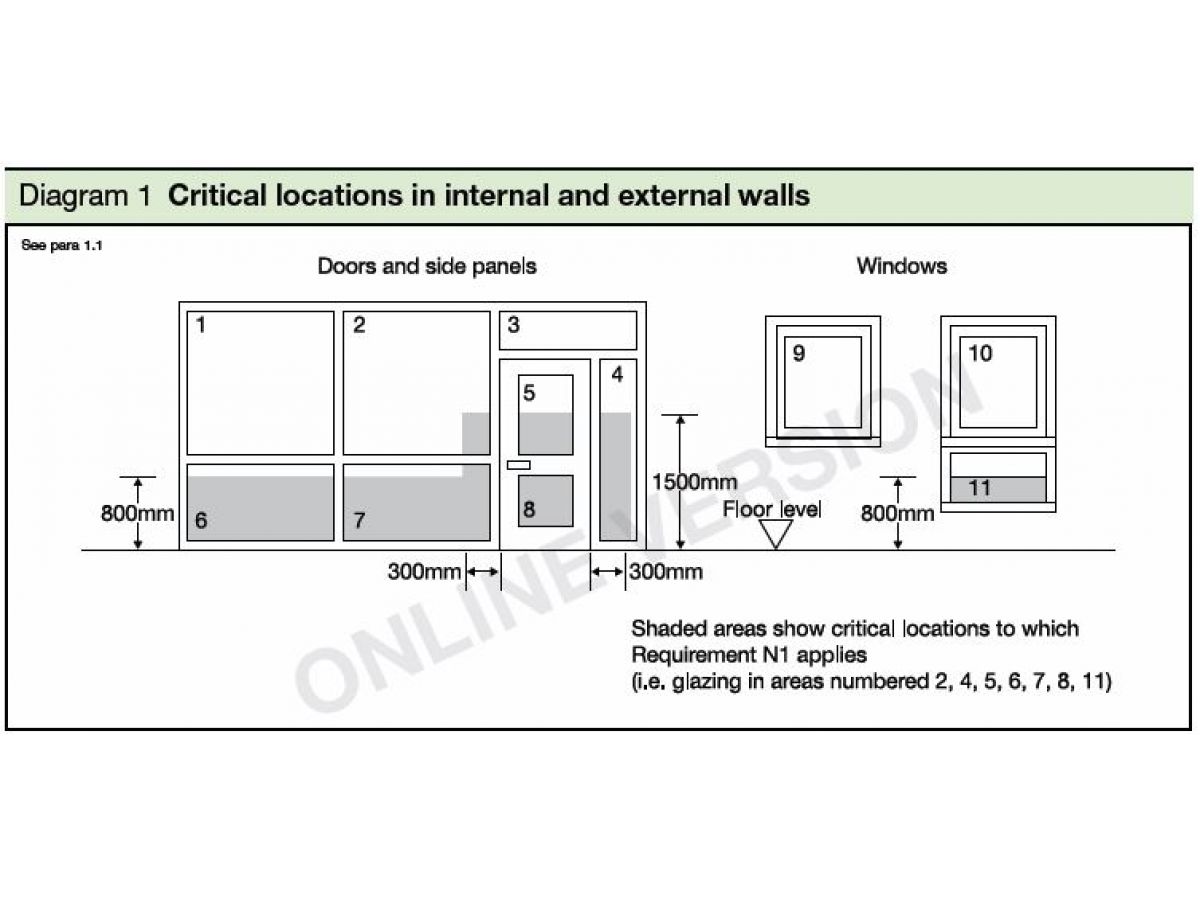 Diagram 1 Critical locations in internal and external walls

See para 1.1

Doors and side panels

Windows

1

2

3

4

5

6

7

8

9

10

11

800mm

1500mm

Floor level

800mm

300mm

300mm

ONLINE VERSION

Shaded areas show critical locations to which Requirement N1 applies (i.e. glazing in areas numbered 2, 4, 5, 6, 7, 8, 11)